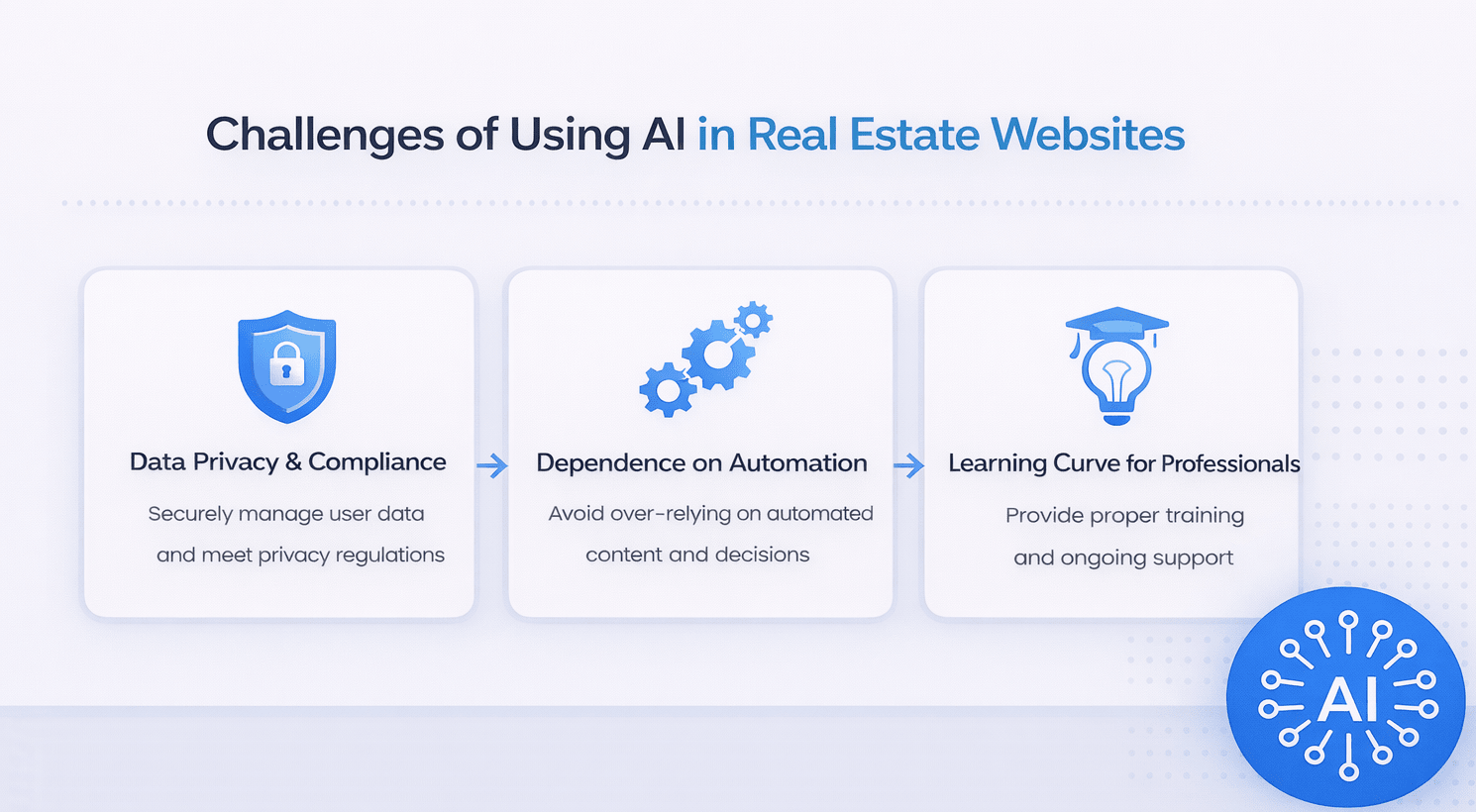 Challenges of Using AI in Real Estate Websites

Data Privacy & Compliance

Securely manage user data and meet privacy regulations

Dependence on Automation

Avoid over-relying on automated content and decisions

Learning Curve for Professionals

Provide proper training and ongoing support

AI