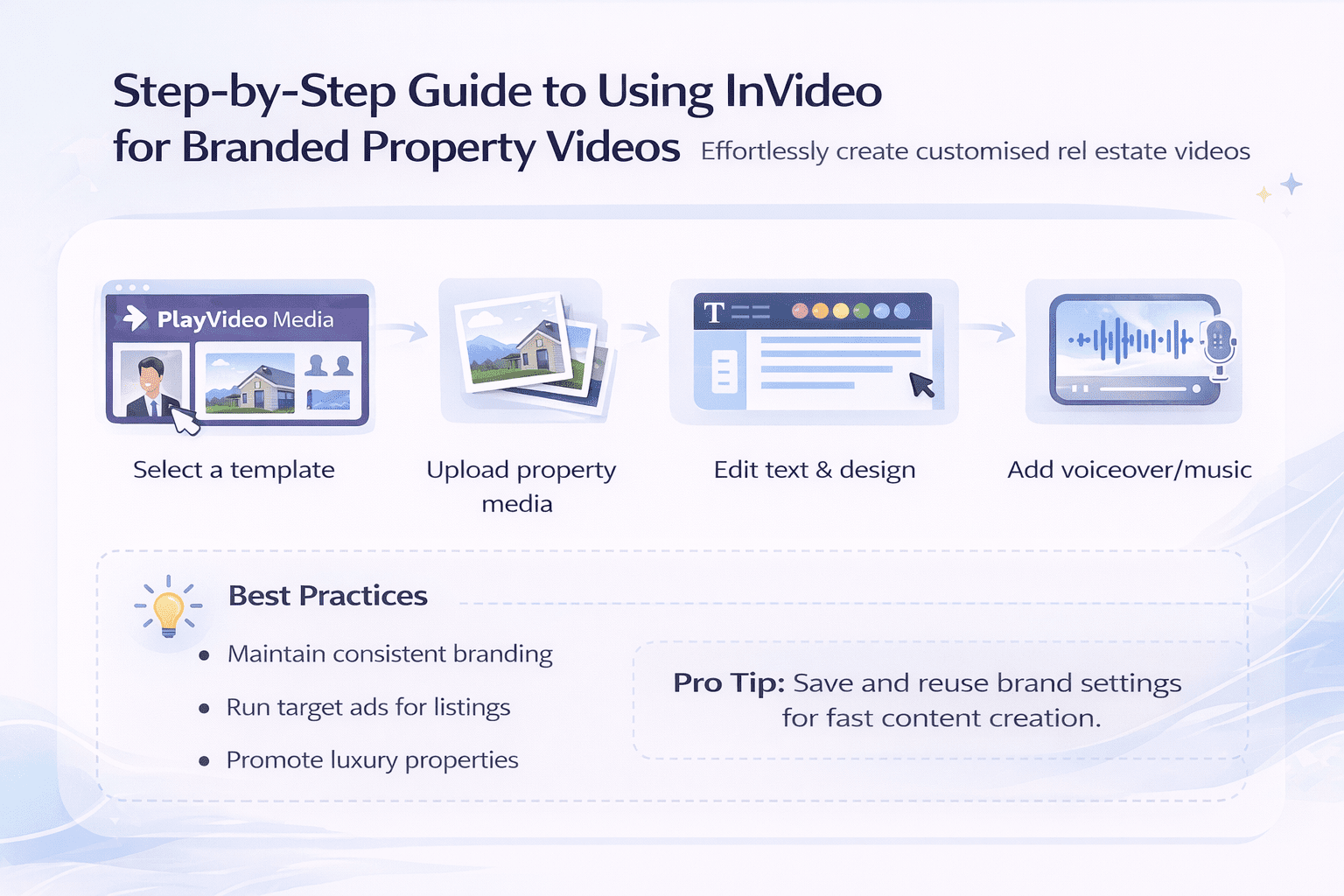 Step-by-Step Guide to Using InVideo for Branded Property Videos

Effortlessly create customised rel estate videos

PlayVideo Media

T

Select a template

Upload property media

Edit text & design

Add voiceover/music

Best Practices

• Maintain consistent branding
• Run target ads for listings
• Promote luxury properties

Pro Tip: Save and reuse brand settings for fast content creation.