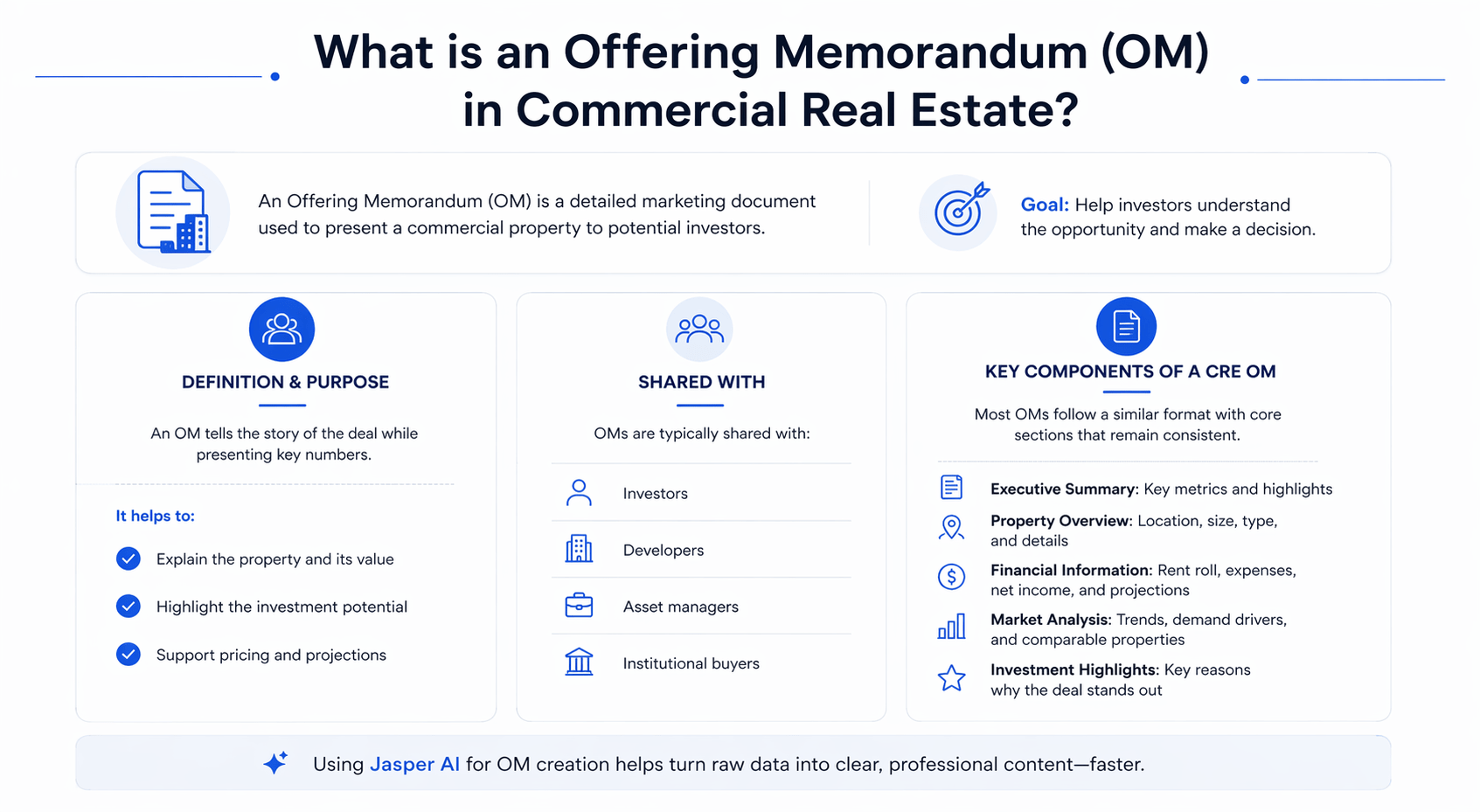 What is an Offering Memorandum (OM) in Commercial Real Estate?

An Offering Memorandum (OM) is a detailed marketing document used to present a commercial property to potential investors.

Goal: Help investors understand the opportunity and make a decision.

DEFINITION & PURPOSE

An OM tells the story of the deal while presenting key numbers.

It helps to:

Explain the property and its value

Highlight the investment potential

Support pricing and projections

SHARED WITH

OMs are typically shared with:

Investors

Developers

Asset managers

Institutional buyers

KEY COMPONENTS OF A CRE OM

Most OMs follow a similar format with core sections that remain consistent.

Executive Summary: Key metrics and highlights

Property Overview: Location, size, type, and details

Financial Information: Rent roll, expenses, net income, and projections

Market Analysis: Trends, demand drivers, and comparable properties

Investment Highlights: Key reasons why the deal stands out

Using Jasper AI for OM creation helps turn raw data into clear, professional content—faster.