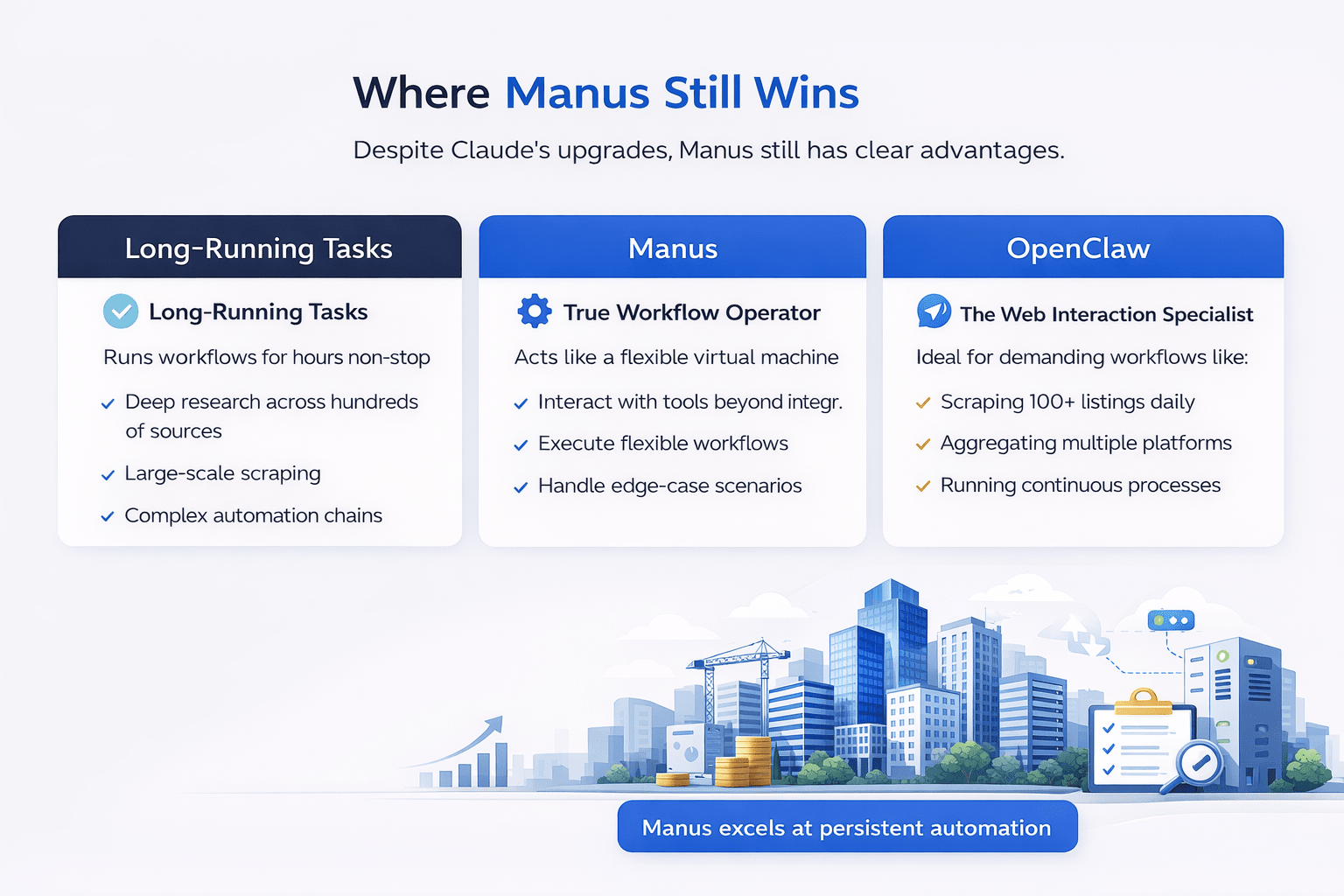 Where Manus Still Wins

Despite Claude's upgrades, Manus still has clear advantages.

Long-Running Tasks

Long-Running Tasks

Runs workflows for hours non-stop

Deep research across hundreds of sources

Large-scale scraping

Complex automation chains

Manus

True Workflow Operator

Acts like a flexible virtual machine

Interact with tools beyond integr.

Execute flexible workflows

Handle edge-case scenarios

OpenClaw

The Web Interaction Specialist

Ideal for demanding workflows like:

Scraping 100+ listings daily

Aggregating multiple platforms

Running continuous processes

Manus excels at persistent automation