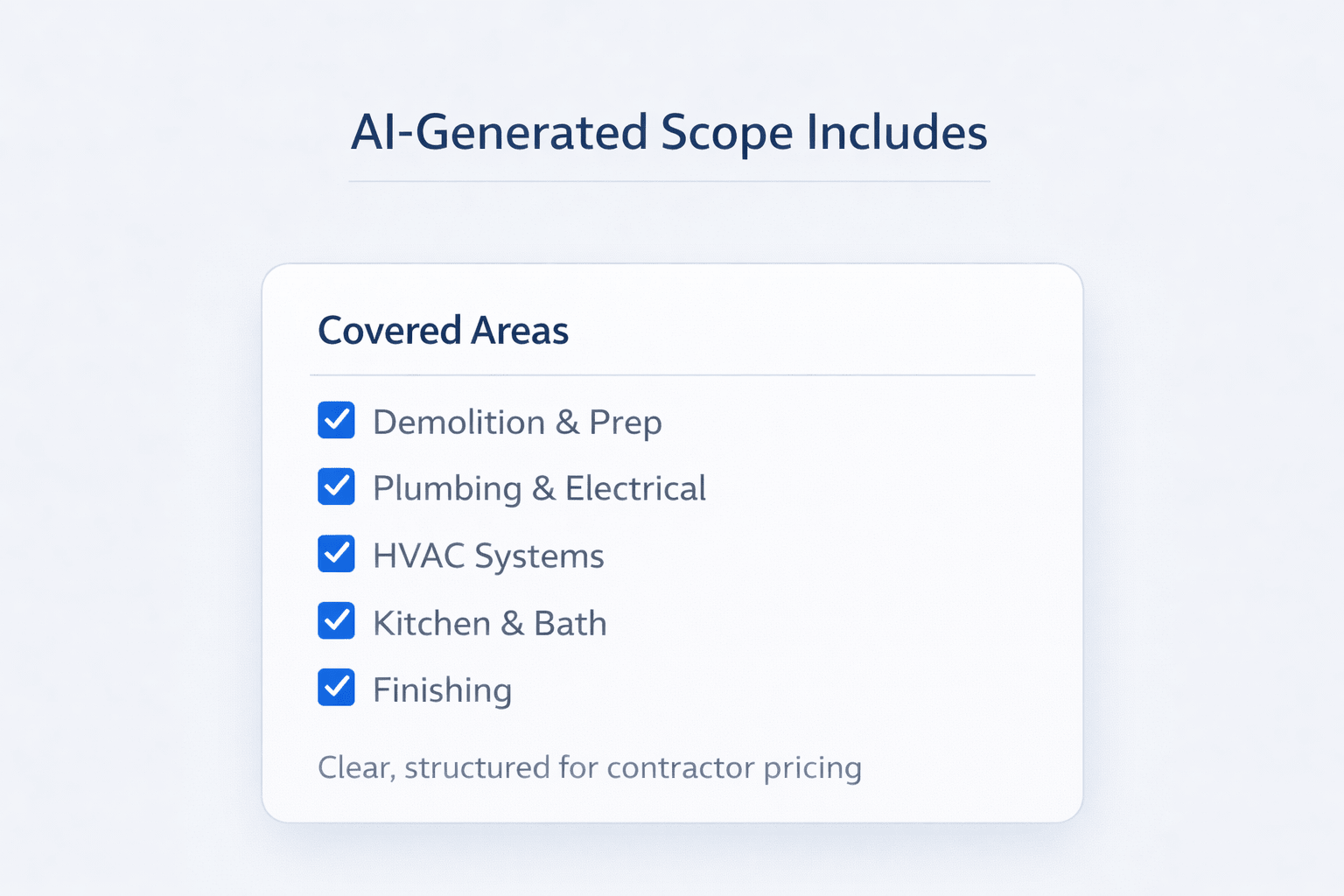 AI-Generated Scope Includes

Covered Areas

Demolition & Prep
Plumbing & Electrical
HVAC Systems
Kitchen & Bath
Finishing

Clear, structured for contractor pricing