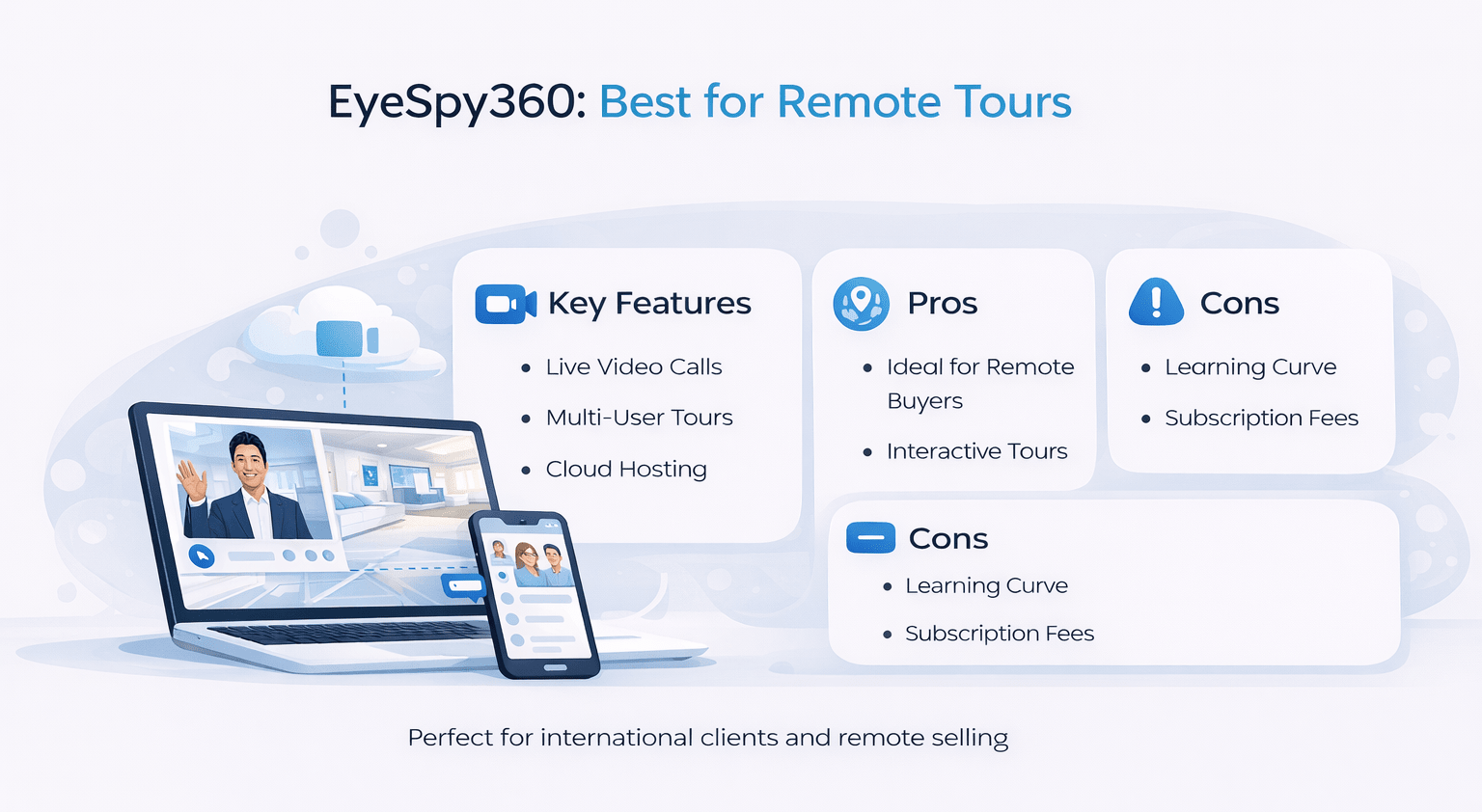 EyeSpy360: Best for Remote Tours

Key Features

- Live Video Calls
- Multi-User Tours
- Cloud Hosting

Pros

- Ideal for Remote Buyers
- Interactive Tours

Cons

- Learning Curve
- Subscription Fees

Cons

- Learning Curve
- Subscription Fees

Perfect for international clients and remote selling