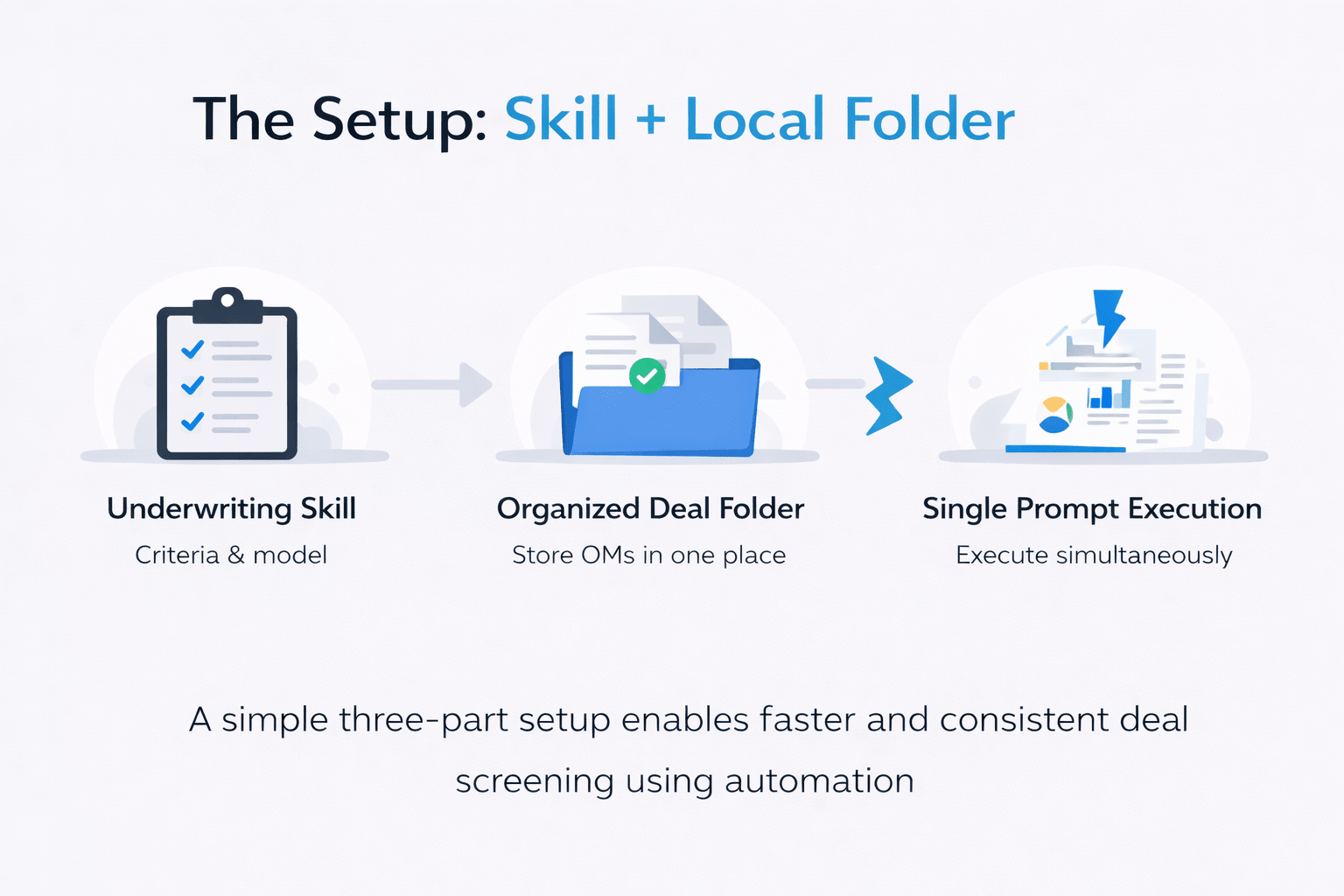 The Setup: Skill + Local Folder

Underwriting Skill
Criteria & model

Organized Deal Folder
Store OMs in one place

Single Prompt Execution
Execute simultaneously

A simple three-part setup enables faster and consistent deal screening using automation