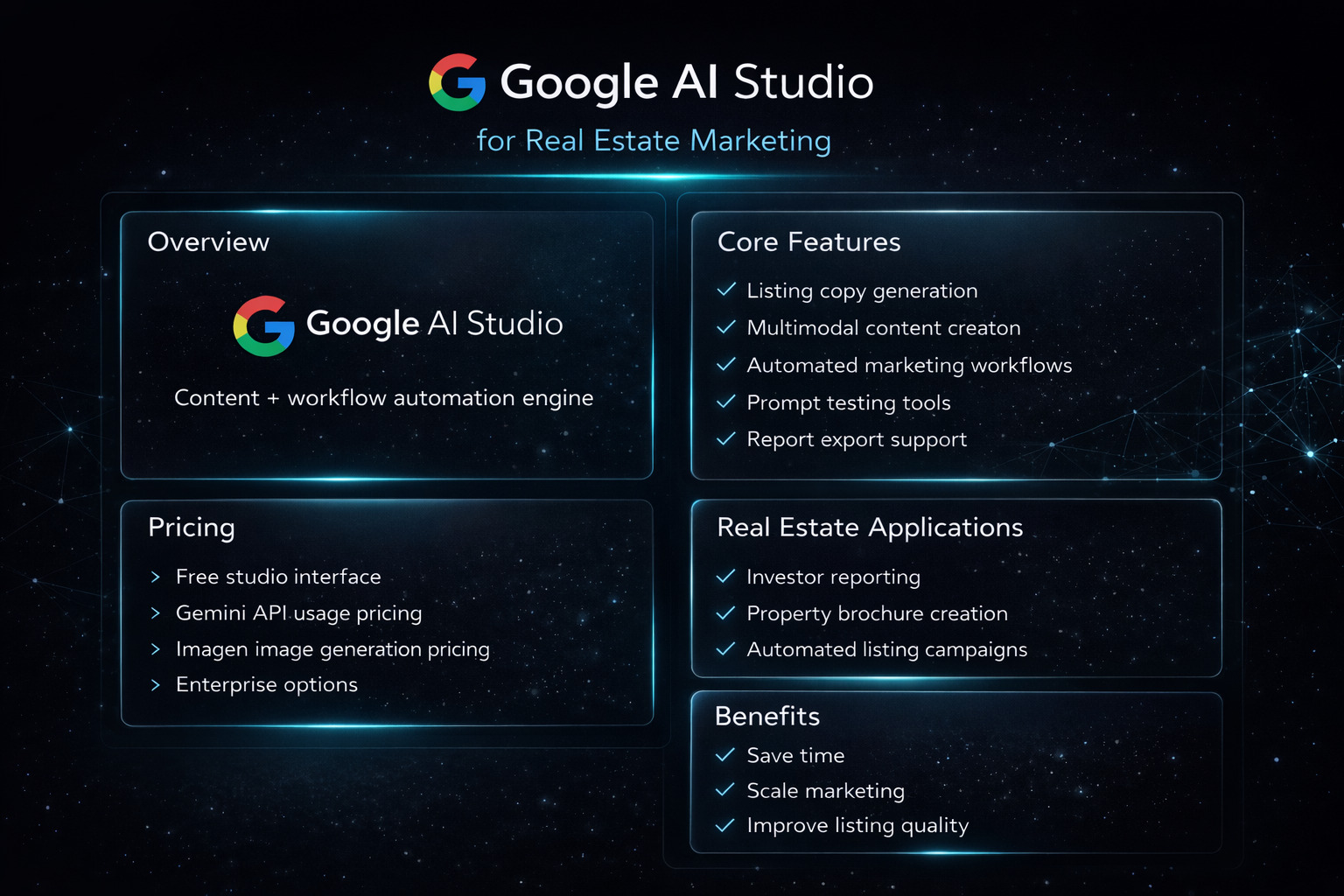 Google AI Studio
for Real Estate Marketing

Overview

Google AI Studio

Content + workflow automation engine

Pricing

> Free studio interface
> Gemini API usage pricing
> Imagen image generation pricing
> Enterprise options

Core Features

✓ Listing copy generation
✓ Multimodal content creaton
✓ Automated marketing workflows
✓ Prompt testing tools
✓ Report export support

Real Estate Applications

✓ Investor reporting
✓ Property brochure creation
✓ Automated listing campaigns

Benefits

✓ Save time
✓ Scale marketing
✓ Improve listing quality